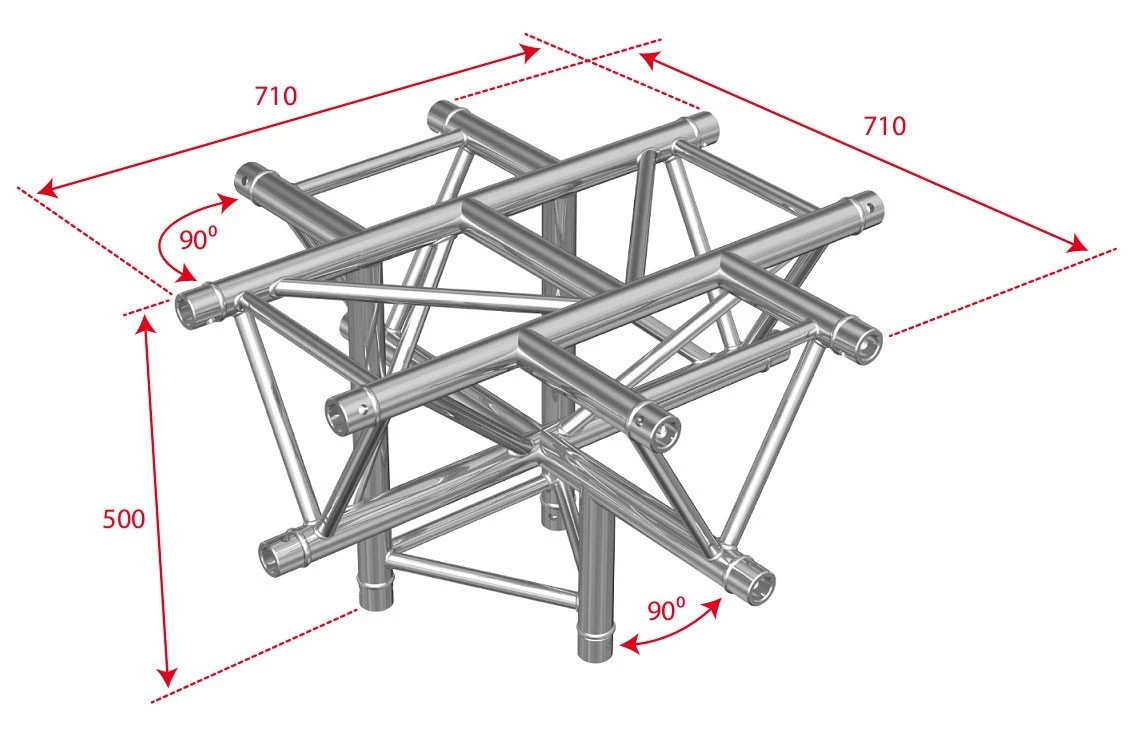 710

710

$90^0$

500

$90^0$