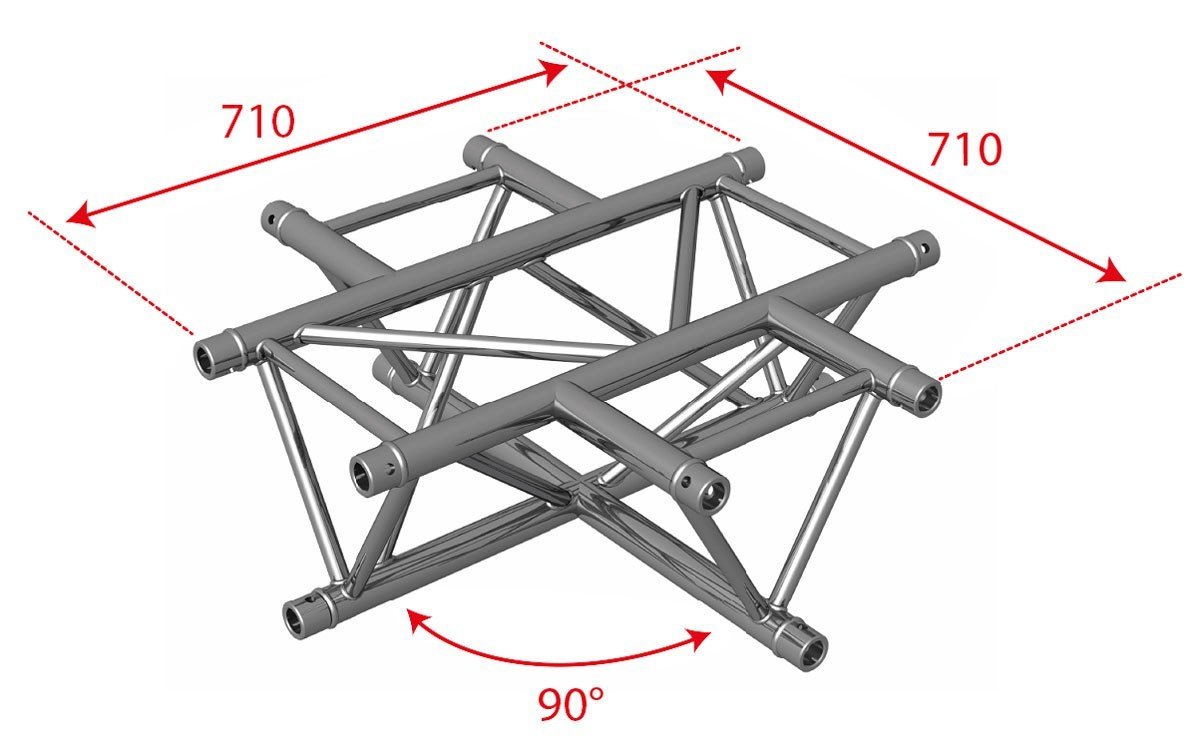 710
710
90°